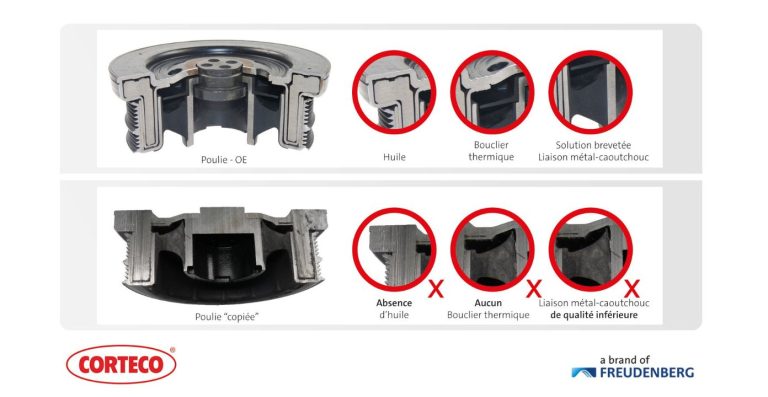 Poulie - OE

Huile

Bouclier thermique

Solution brevetée Liaison métal-caoutchouc

Poulie "copiée"

X
Absence d'huile

X
Aucun Bouclier thermique

X
Liaison métal-caoutchouc de qualité inférieure

CORTECO®

a brand of FREUDENBERG